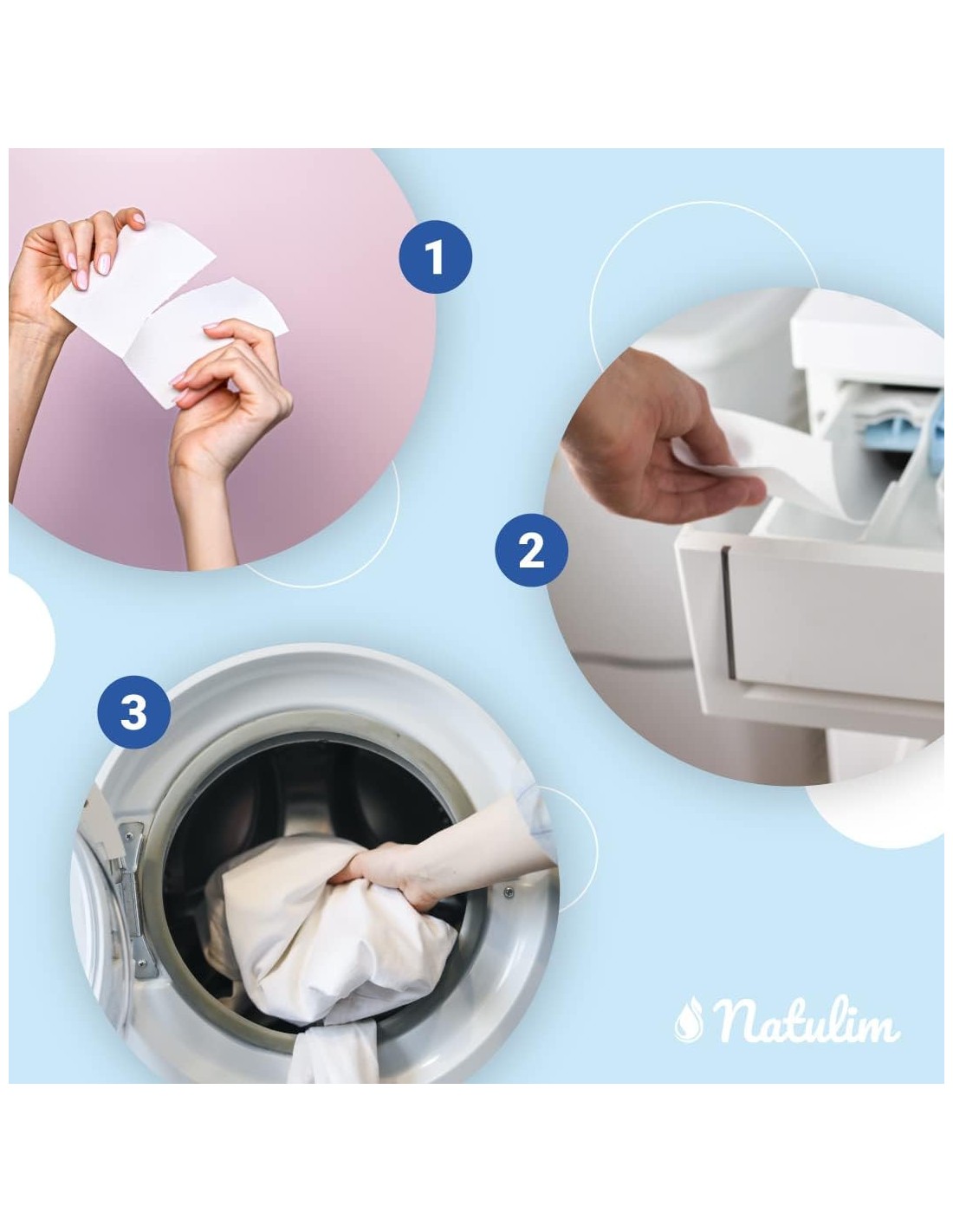 1

2

3

Natulim