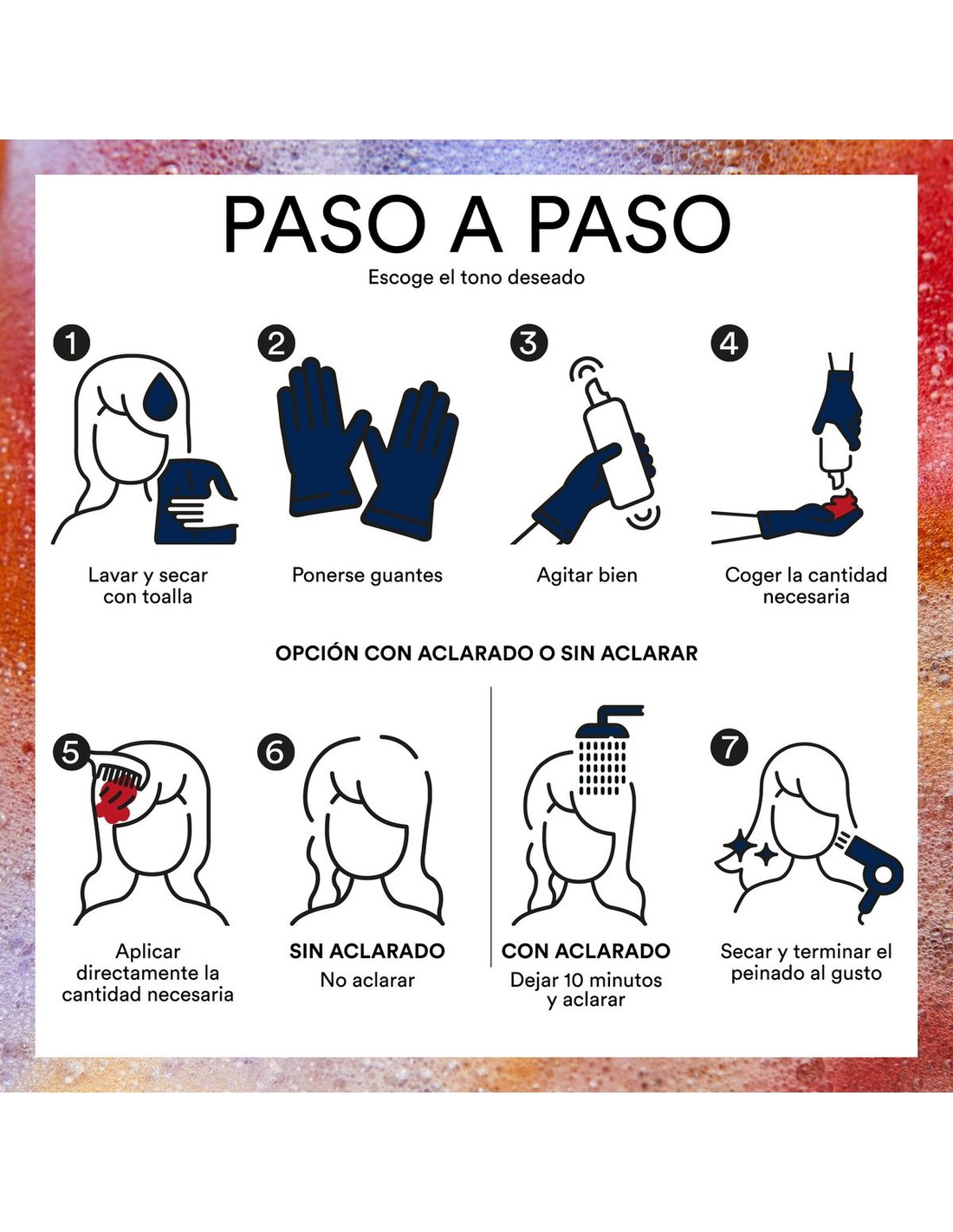 PASO A PASO

Escoge el tono deseado

1
Lavar y secar con toalla

2
Ponerse guantes

3
Agitar bien

4
Coger la cantidad necesaria

OPCIÓN CON ACLARADO O SIN ACLARAR

5
Aplicar directamente la cantidad necesaria

6
SIN ACLARADO
No aclarar

CON ACLARADO
Dejar 10 minutos y aclarar

7
Secar y terminar el peinado al gusto