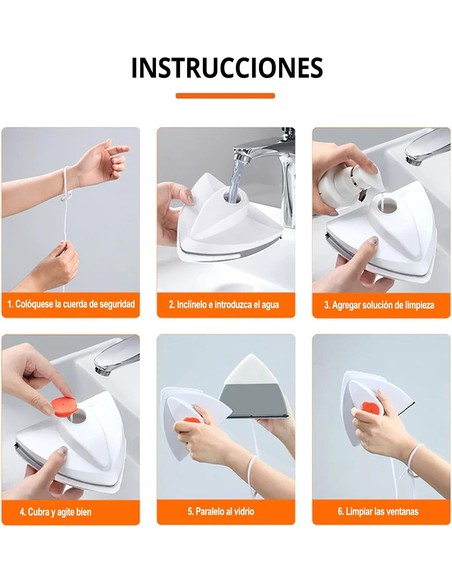 INSTRUCCIONES

1. Colóquese la cuerda de seguridad

2. Inclínelo e introduzca el agua

3. Agregar solución de limpieza

4. Cubra y agite bien

5. Paralelo al vidrio

6. Limpiar las ventanas