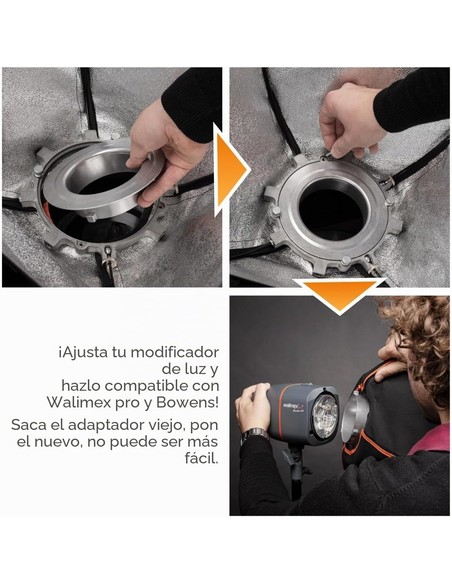 ¡Ajusta tu modificador de luz y hazlo compatible con Walimex pro y Bowens!

Saca el adaptador viejo, pon el nuevo, no puede ser más fácil.

walimex pro