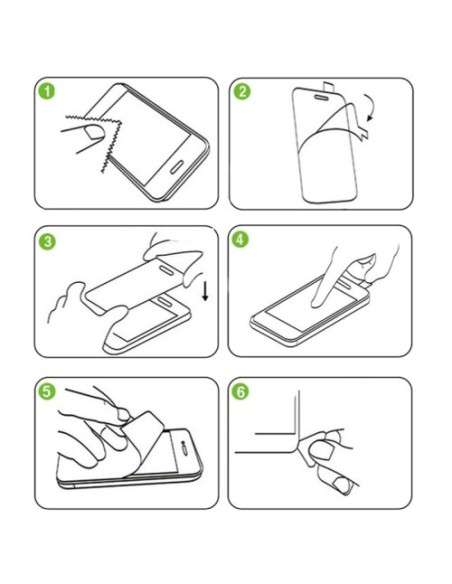 1

2

3

4

5

6