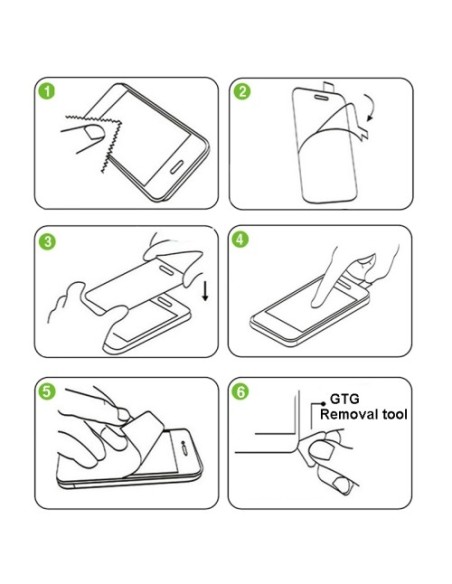 1

2

3

4

5

6

GTG
Removal tool